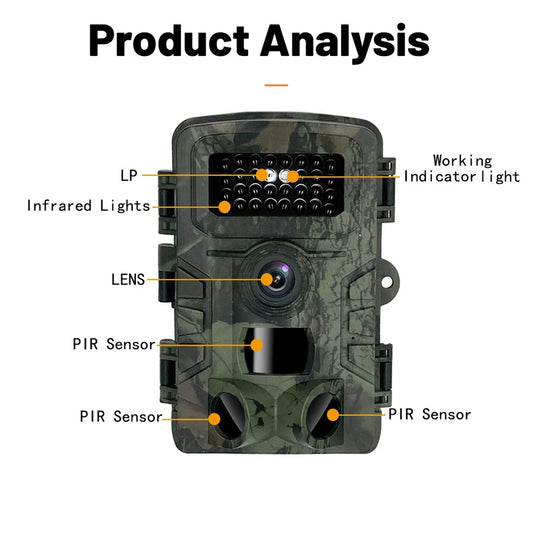 Product Analysis

LP

Working Indicator light

Infrared Lights

LENS

PIR Sensor

PIR Sensor

PIR Sensor