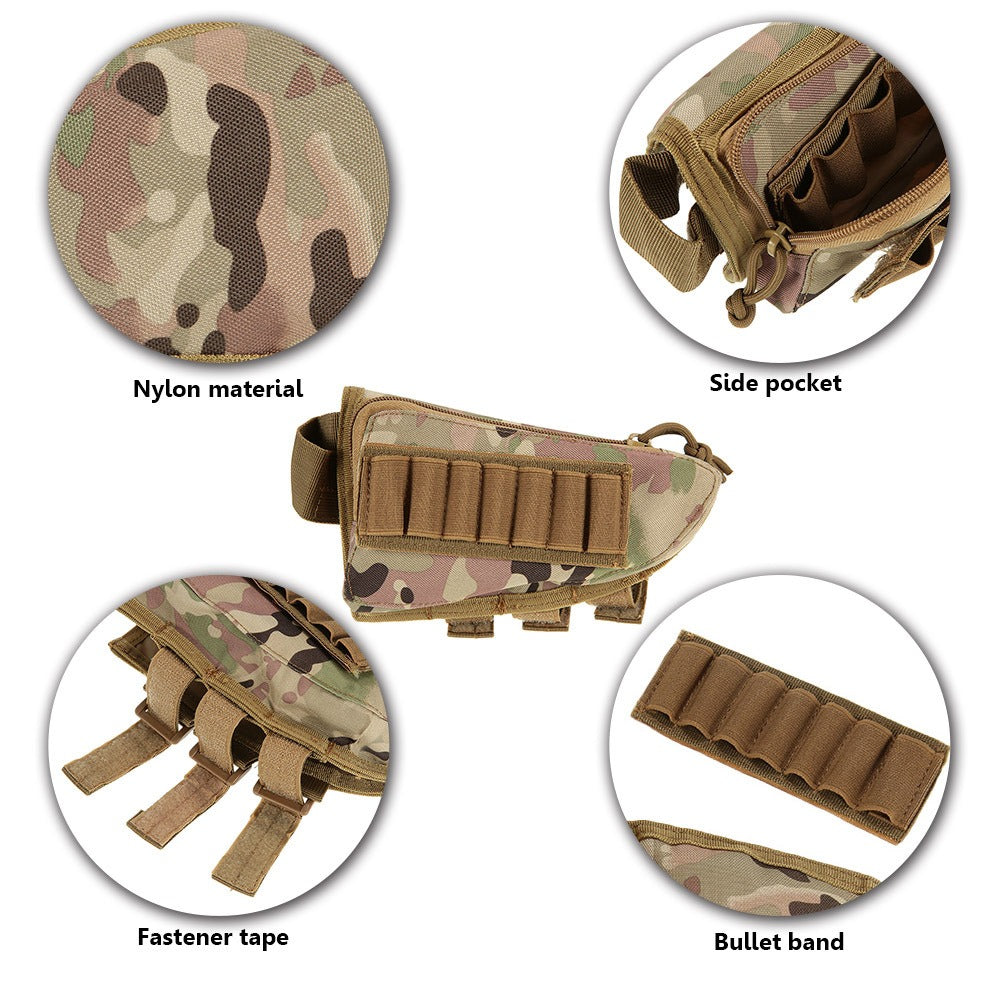 Nylon material

Side pocket

Fastener tape

Bullet band